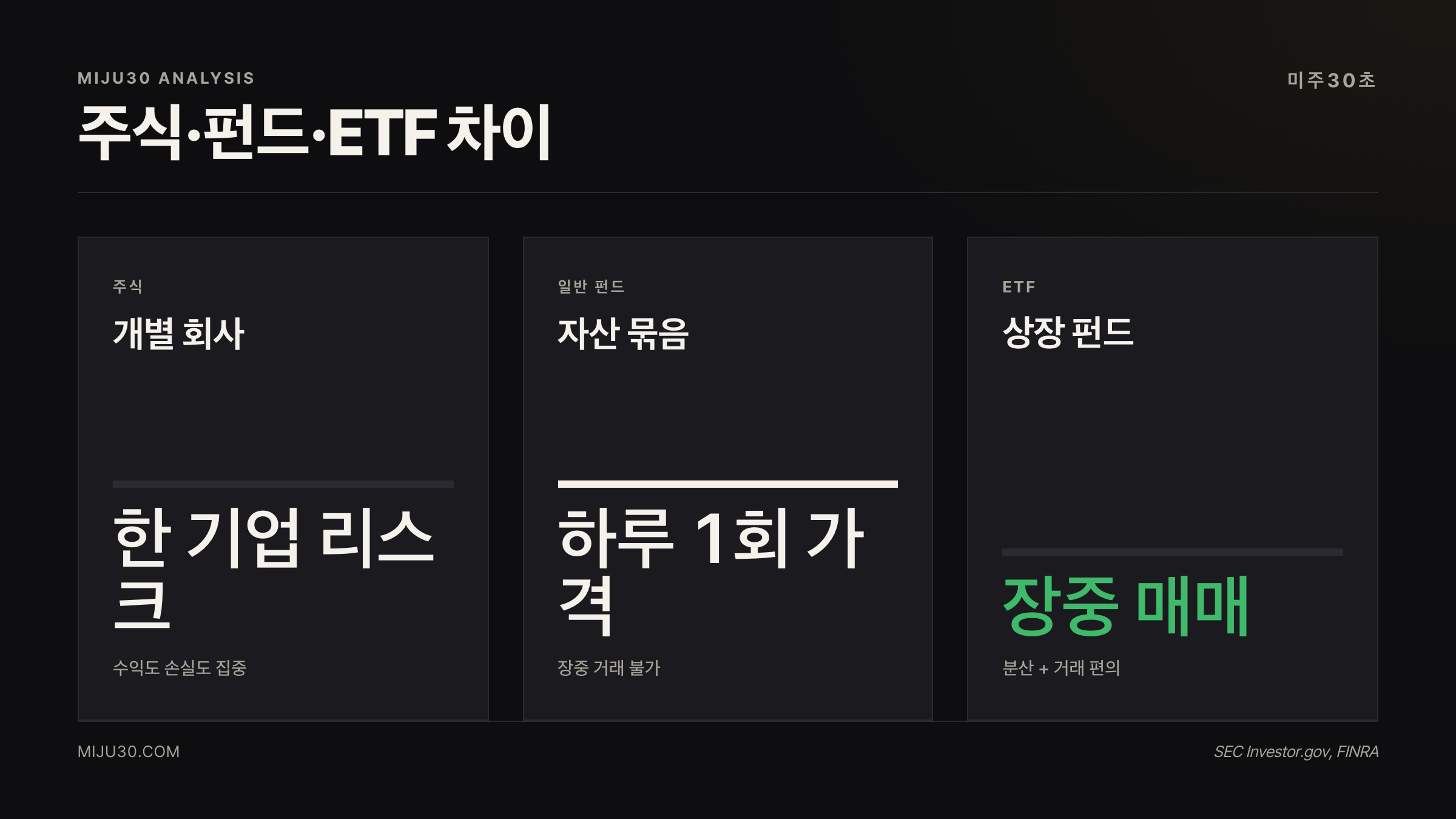 MIJU30 ANALYSIS

미주30초

주식·펀드·ETF 차이

주식

개별 회사

한 기업 리스크

수익도 손실도 집중

일반 펀드

자산 묶음

하루 1회 가격

장중 거래 불가

ETF

상장 펀드

장중 매매

분산 + 거래 편의

MIJU30.COM

SEC Investor.gov, FINRA